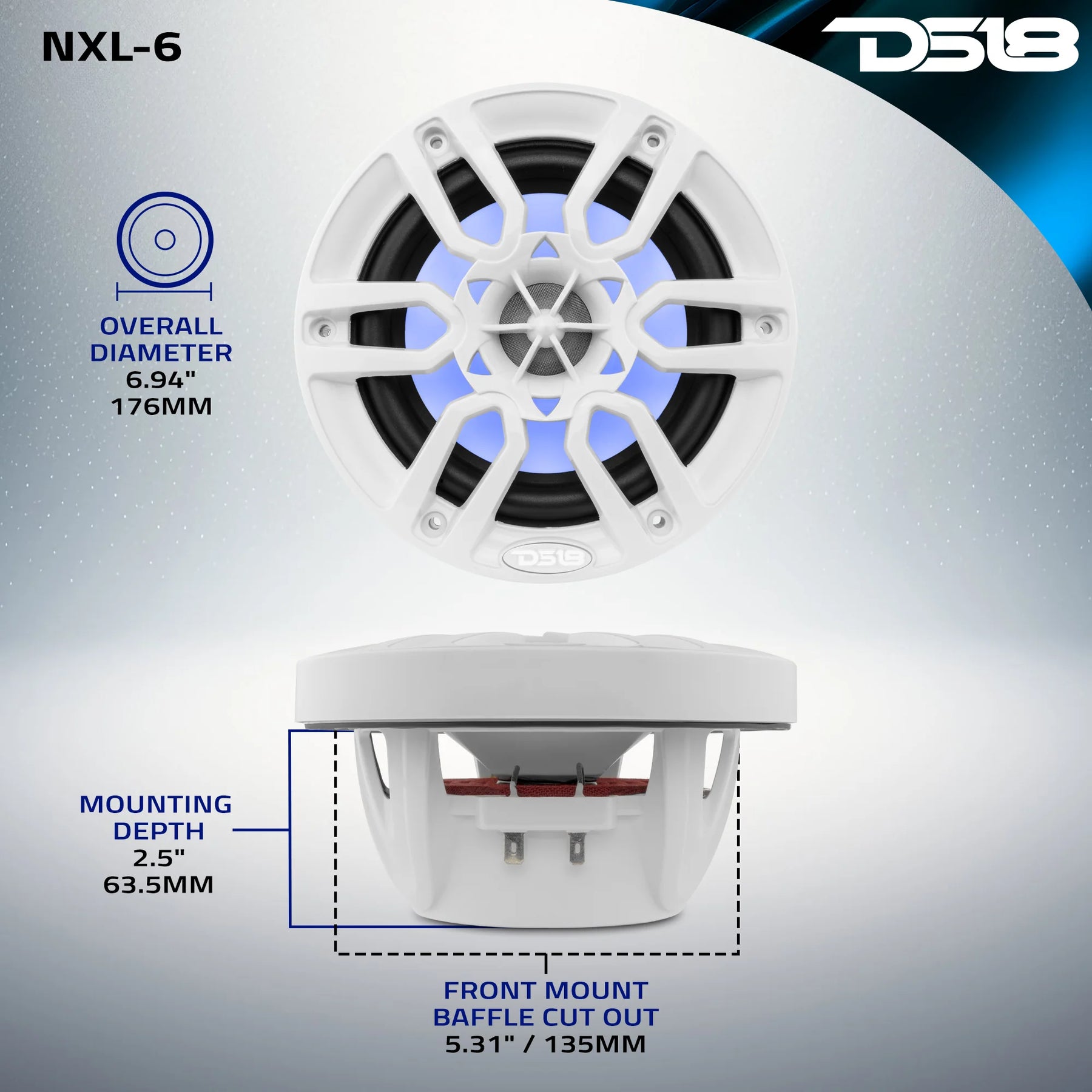 NXL-6

DS18

OVERALL DIAMETER
6.94"
176MM

DS18

MOUNTING DEPTH
2.5"
63.5MM

FRONT MOUNT BAFFLE CUT OUT
5.31" / 135MM