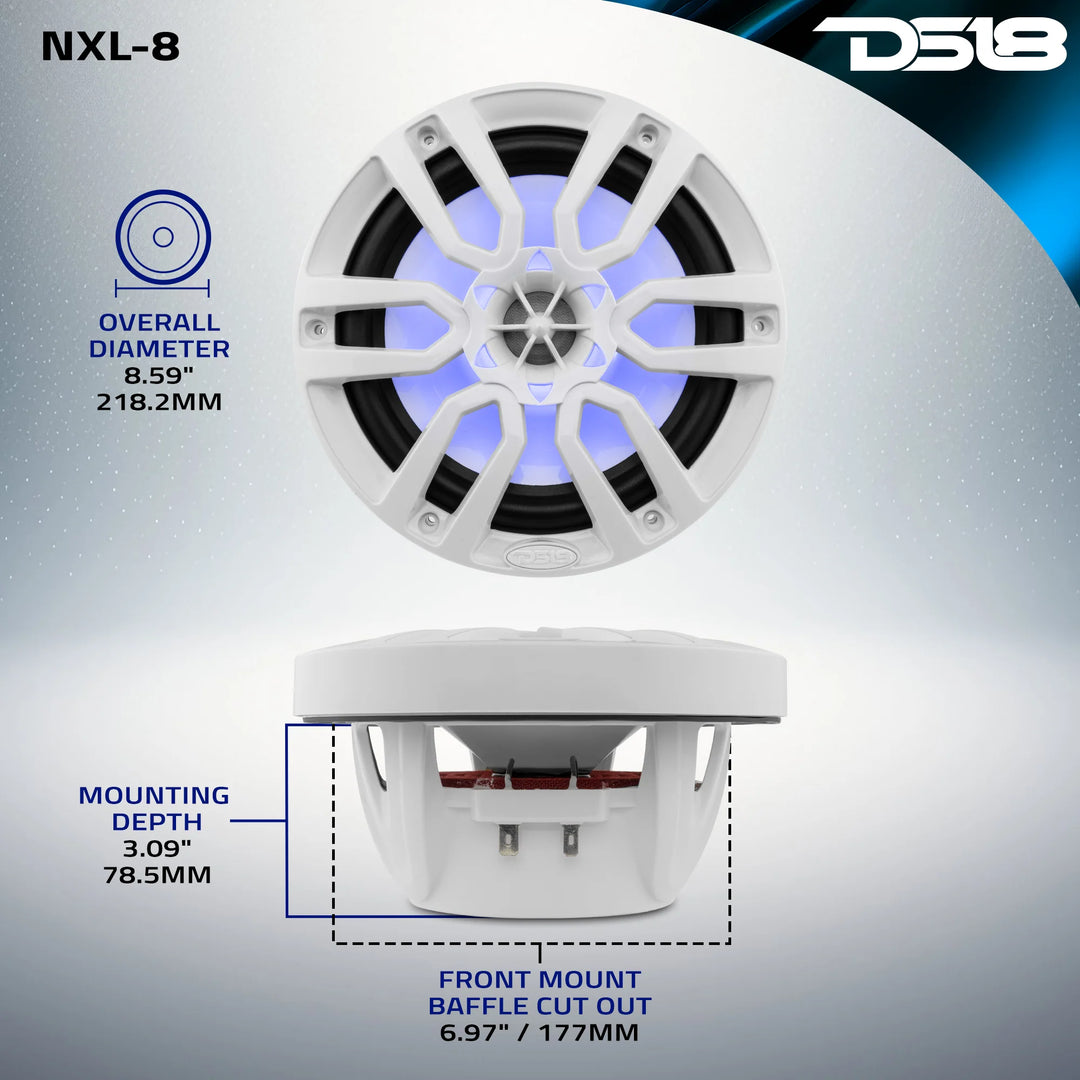 NXL-8

DS18

OVERALL DIAMETER
8.59"
218.2MM

DS18

MOUNTING DEPTH
3.09"
78.5MM

FRONT MOUNT BAFFLE CUT OUT
6.97" / 177MM