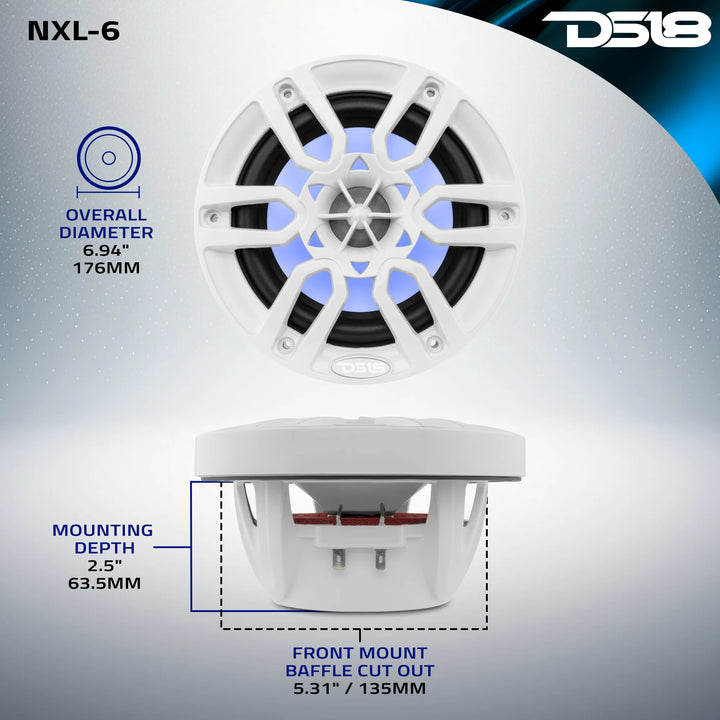 NXL-6

DS18

OVERALL DIAMETER
6.94"
176MM

DS18

MOUNTING DEPTH
2.5"
63.5MM

FRONT MOUNT BAFFLE CUT OUT
5.31" / 135MM